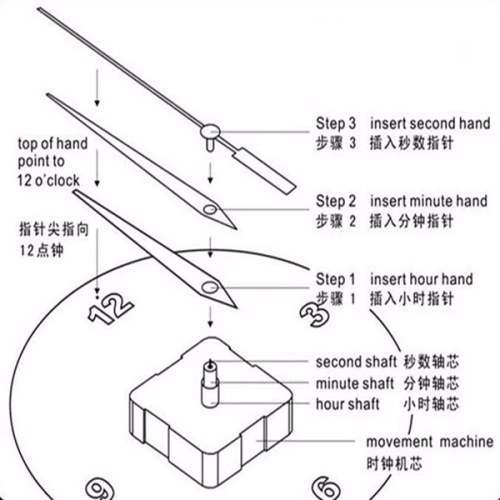 top of hand point to 12 o'clock

指针尖指向 12点钟

Step 3 insert second hand
步骤 3 插入秒数指针

Step 2 insert minute hand
步骤 2 插入分钟指针

Step 1 insert hour hand
步骤 1 插入小时指针

12

3

second shaft 秒数轴芯
minute shaft 分钟轴芯
hour shaft 小时轴芯

movement machine
时钟机芯

9

6